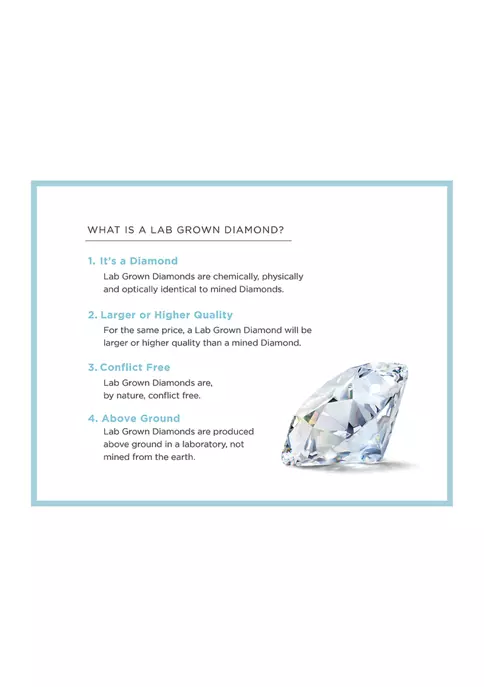 WHAT IS A LAB GROWN DIAMOND?

1. It's a Diamond
Lab Grown Diamonds are chemically, physically and optically identical to mined Diamonds.

2. Larger or Higher Quality
For the same price, a Lab Grown Diamond will be larger or higher quality than a mined Diamond.

3. Conflict Free
Lab Grown Diamonds are, by nature, conflict free.

4. Above Ground
Lab Grown Diamonds are produced above ground in a laboratory, not mined from the earth.