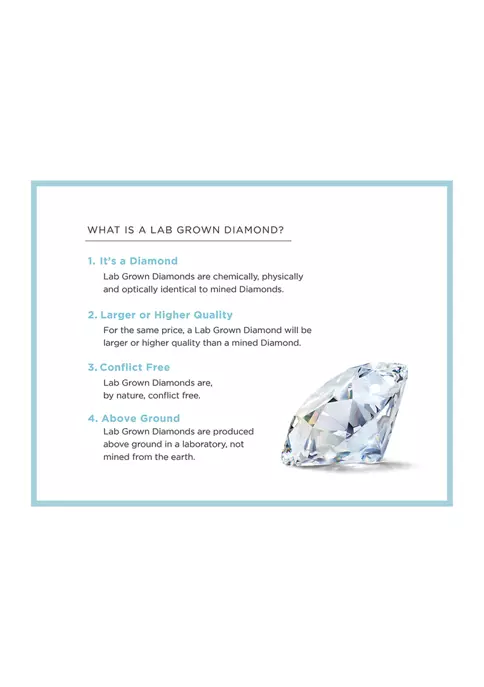 WHAT IS A LAB GROWN DIAMOND?

1. It's a Diamond
Lab Grown Diamonds are chemically, physically and optically identical to mined Diamonds.

2. Larger or Higher Quality
For the same price, a Lab Grown Diamond will be larger or higher quality than a mined Diamond.

3. Conflict Free
Lab Grown Diamonds are, by nature, conflict free.

4. Above Ground
Lab Grown Diamonds are produced above ground in a laboratory, not mined from the earth.